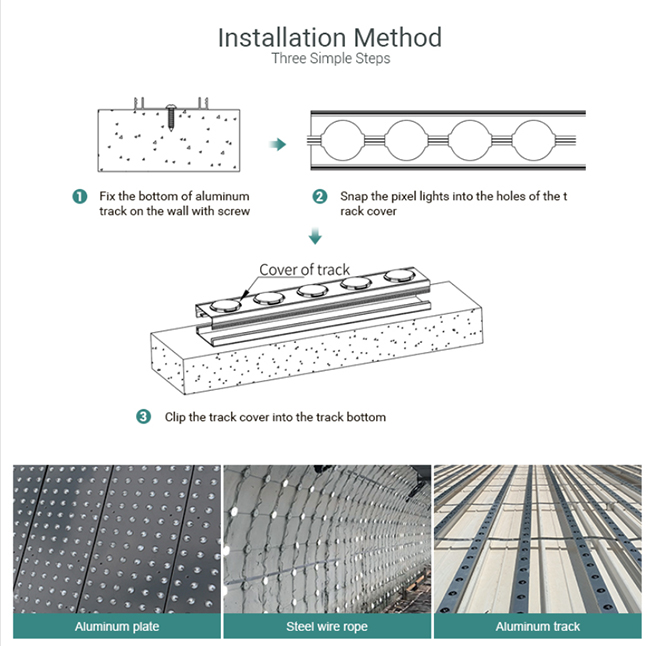 Installation Method
Three Simple Steps

1 Fix the bottom of aluminum track on the wall with screw

2 Snap the pixel lights into the holes of the t rack cover

Cover of track

3 Clip the track cover into the track bottom

Aluminum plate

Steel wire rope

Aluminum track