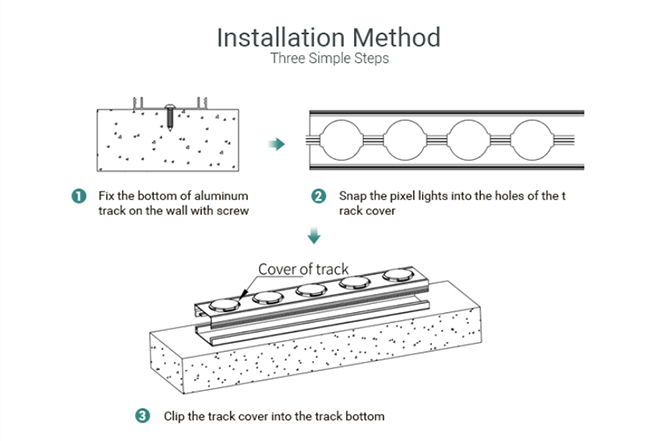 Installation Method
Three Simple Steps

1 Fix the bottom of aluminum track on the wall with screw

2 Snap the pixel lights into the holes of the t rack cover

Cover of track

3 Clip the track cover into the track bottom